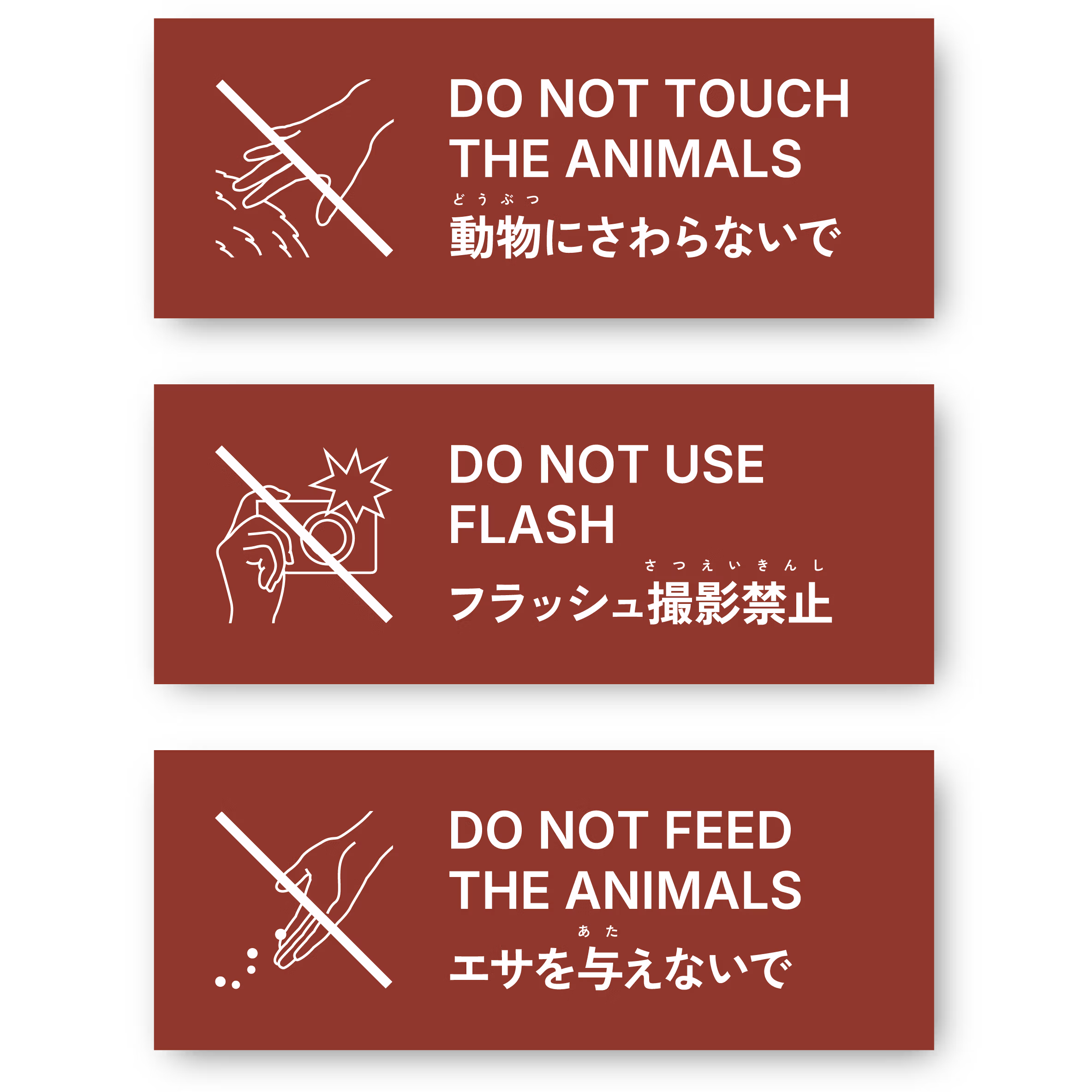 DO NOT TOUCH THE ANIMALS

どうぶつ
動物にさわらないで

DO NOT USE FLASH

さつえいきんし
フラッシュ撮影禁止

DO NOT FEED THE ANIMALS

あた
エサを与えないで