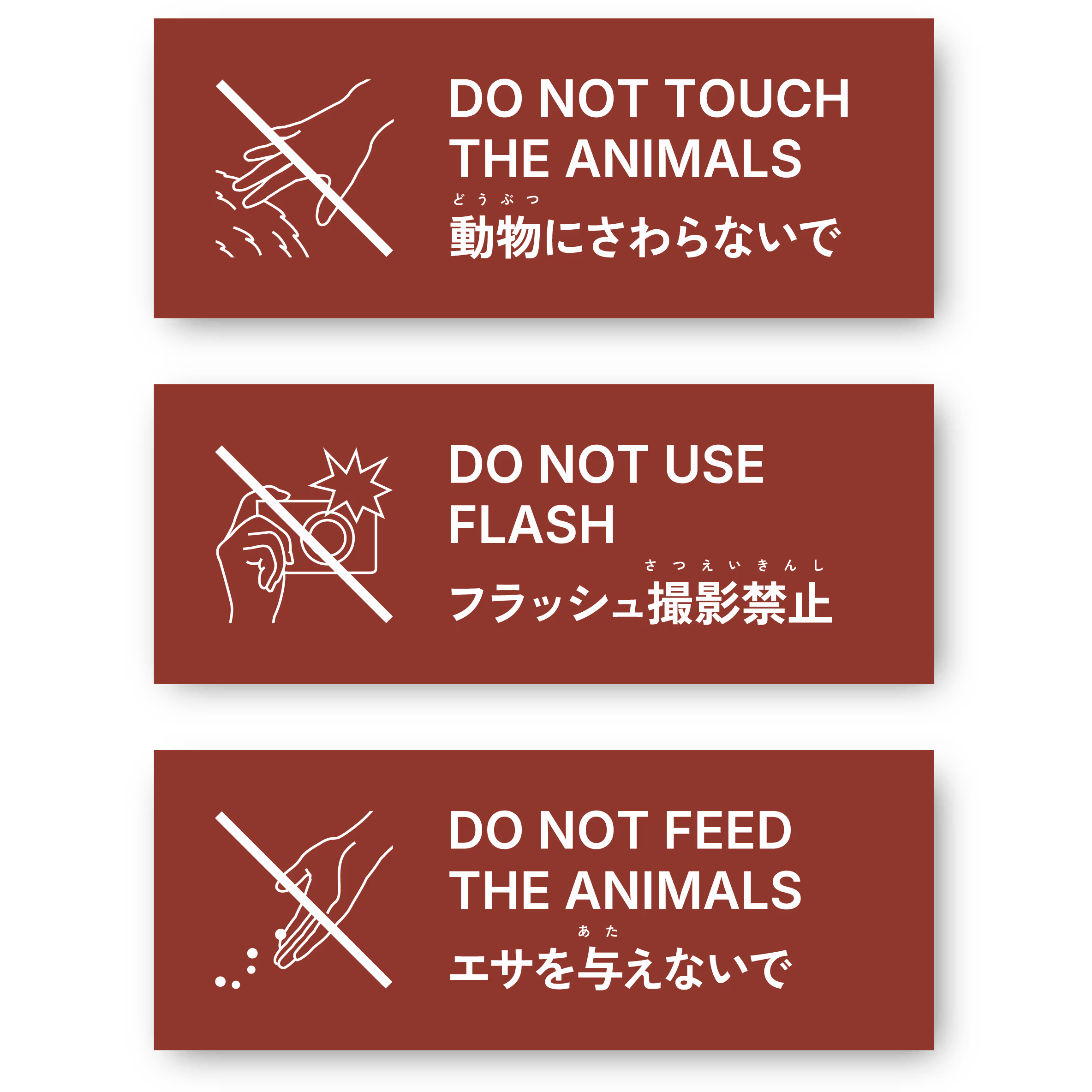 DO NOT TOUCH THE ANIMALS

どうぶつ
動物にさわらないで

DO NOT USE FLASH

さつえいきんし
フラッシュ撮影禁止

DO NOT FEED THE ANIMALS

あた
エサを与えないで